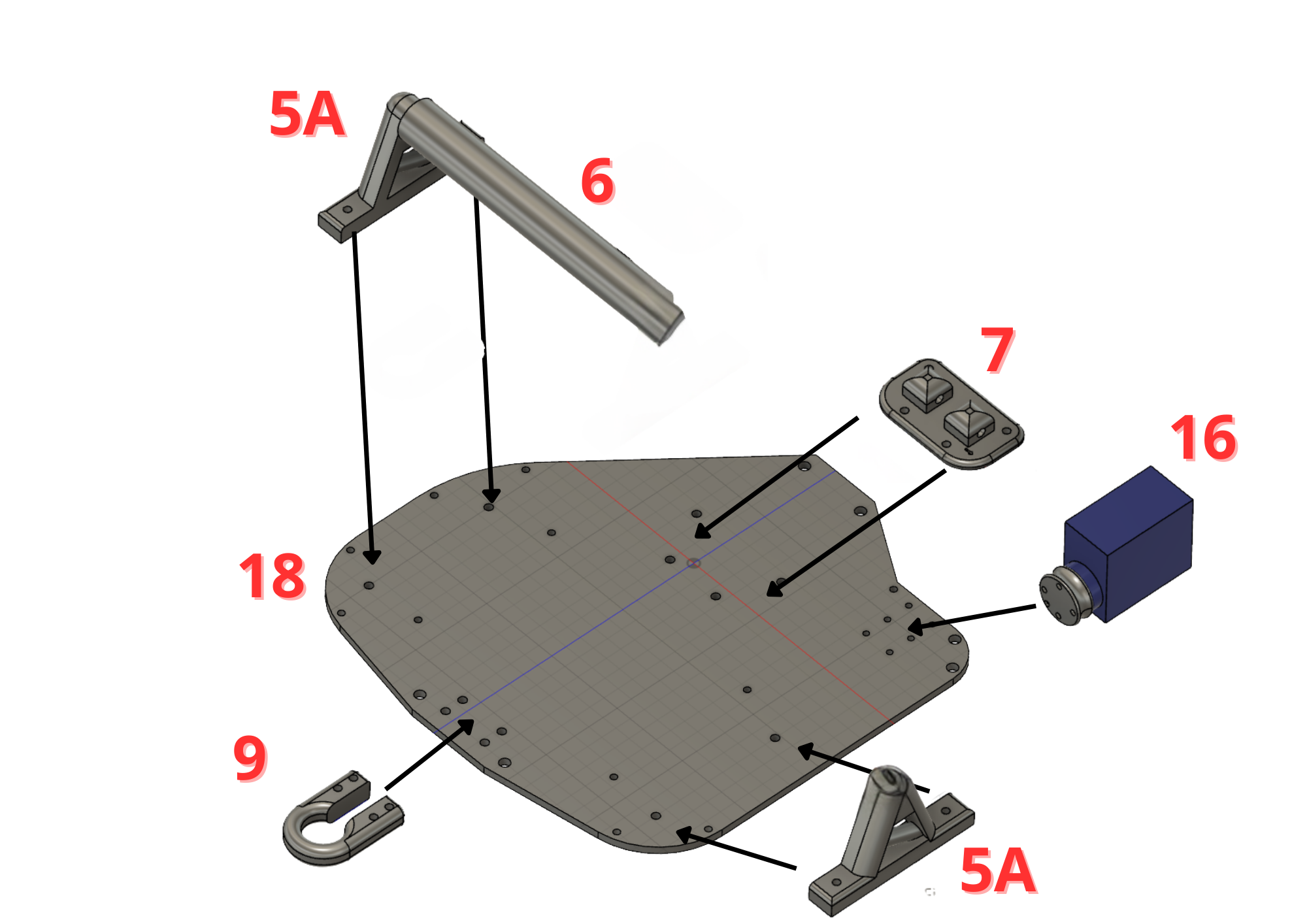 5A

6

7

16

18

9

5A