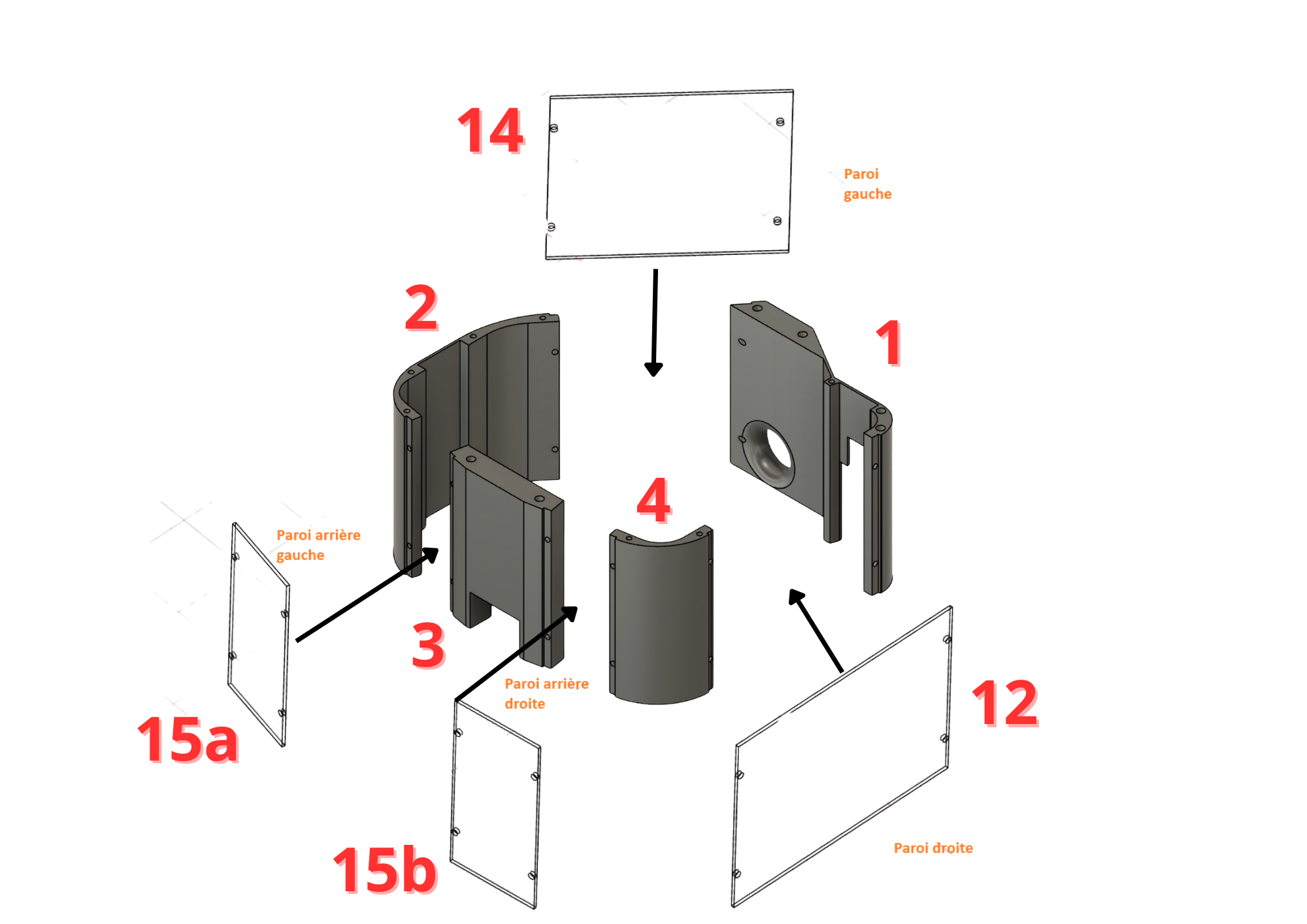 14

Paroi gauche

2

1

4

Paroi arrière gauche

3

Paroi arrière droite

12

15a

15b

Paroi droite