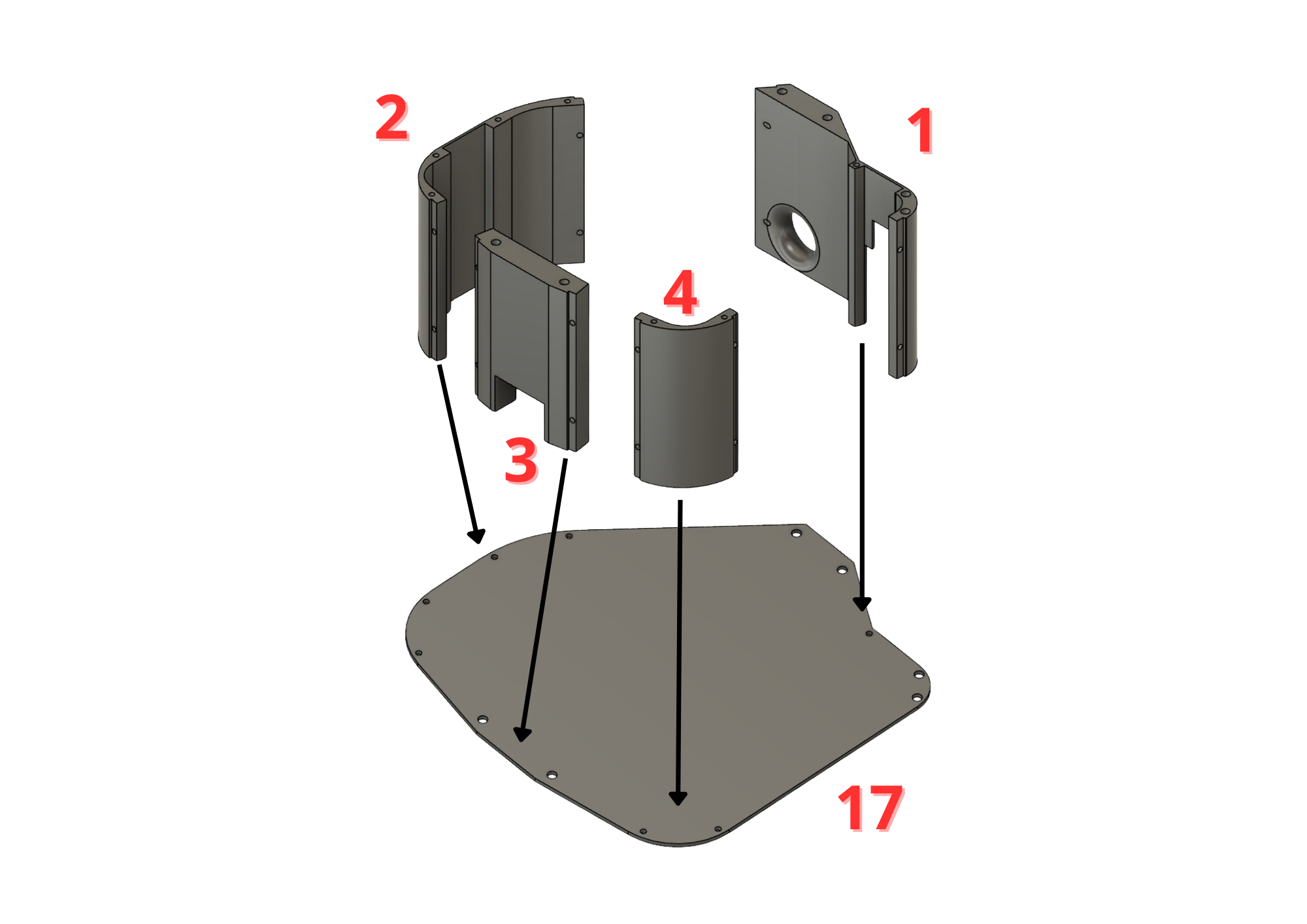 2

1

4

3

17