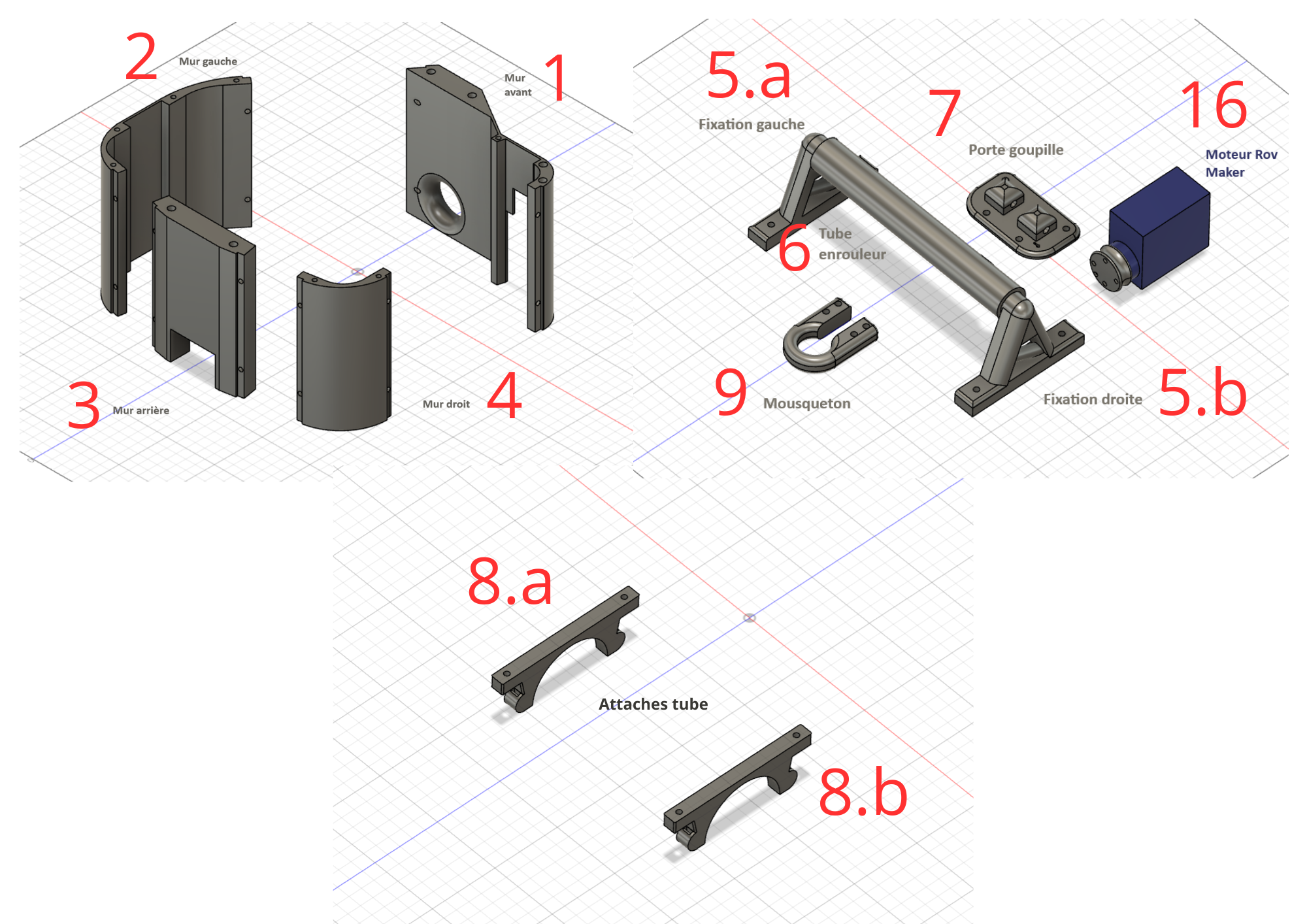 2 Mur gauche

Mur avant 1

3 Mur arrière

Mur droit 4

5.a Fixation gauche

7 Porte goupille

16 Moteur Rov Maker

6 Tube enrouleur

9 Mousqueton

Fixation droite 5.b

8.a

Attaches tube

8.b